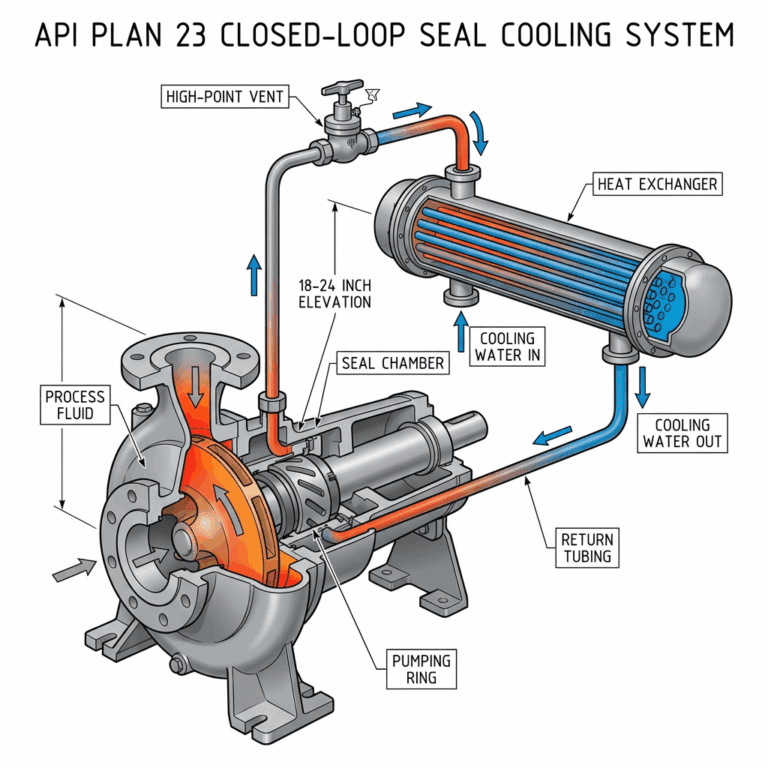 API PLAN 23 CLOSED-LOOP SEAL COOLING SYSTEM

HIGH-POINT VENT

HEAT EXCHANGER

18-24 INCH ELEVATION

COOLING WATER IN

SEAL CHAMBER

PROCESS FLUID

COOLING WATER OUT

RETURN TUBING

PUMPING RING