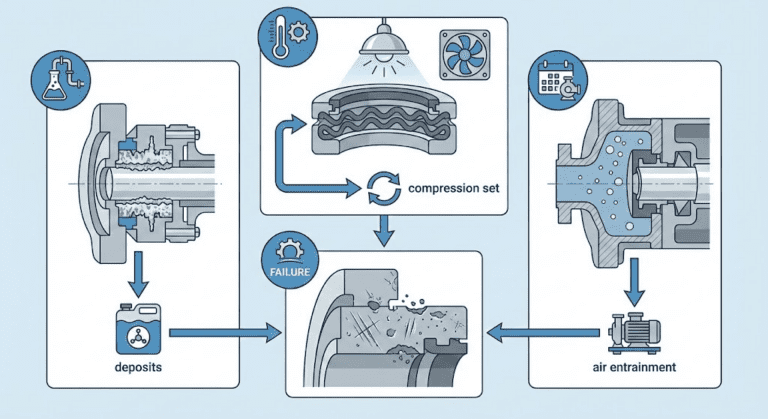 compression set

FAILURE

deposits

air entrainment