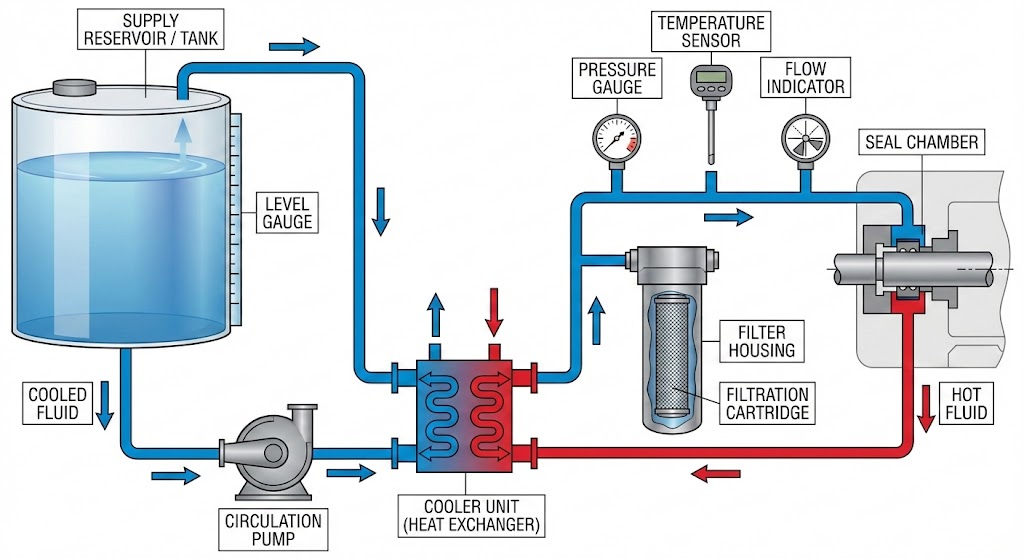 SUPPLY RESERVOIR / TANK

TEMPERATURE SENSOR

PRESSURE GAUGE

FLOW INDICATOR

SEAL CHAMBER

LEVEL GAUGE

FILTER HOUSING

FILTRATION CARTRIDGE

COOLED FLUID

HOT FLUID

CIRCULATION PUMP

COOLER UNIT (HEAT EXCHANGER)