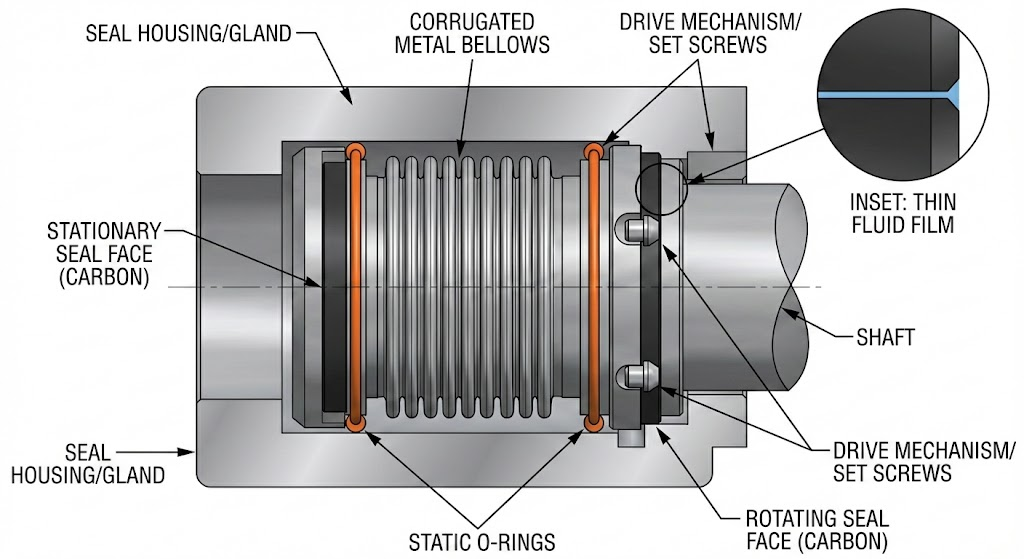 SEAL HOUSING/GLAND

CORRUGATED METAL BELLOWS

DRIVE MECHANISM/ SET SCREWS

INSET: THIN FLUID FILM

STATIONARY SEAL FACE (CARBON)

SHAFT

SEAL HOUSING/GLAND

DRIVE MECHANISM/ SET SCREWS

STATIC O-RINGS

ROTATING SEAL FACE (CARBON)