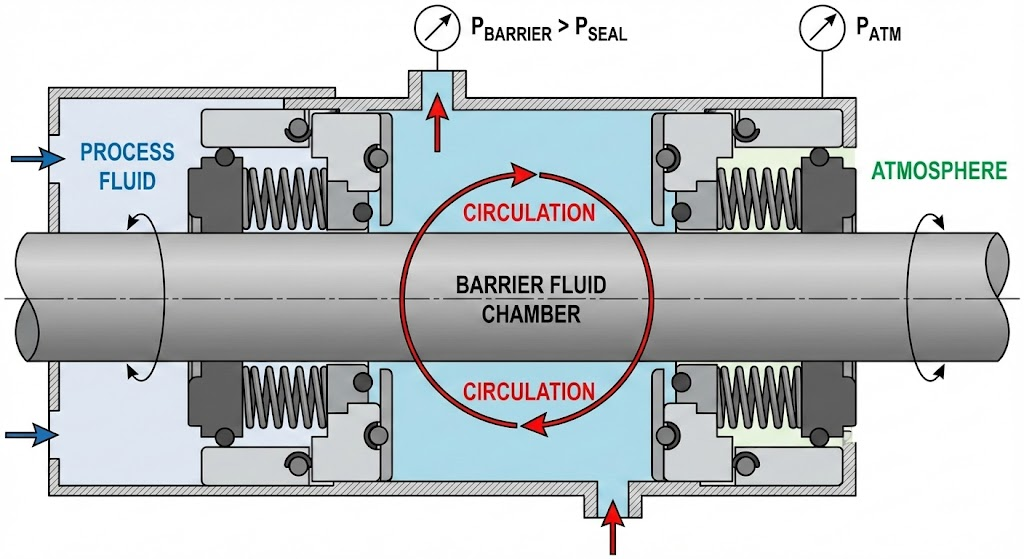 $P_{BARRIER} > P_{SEAL}$

$P_{ATM}$

PROCESS FLUID

ATMOSPHERE

CIRCULATION

BARRIER FLUID CHAMBER

CIRCULATION