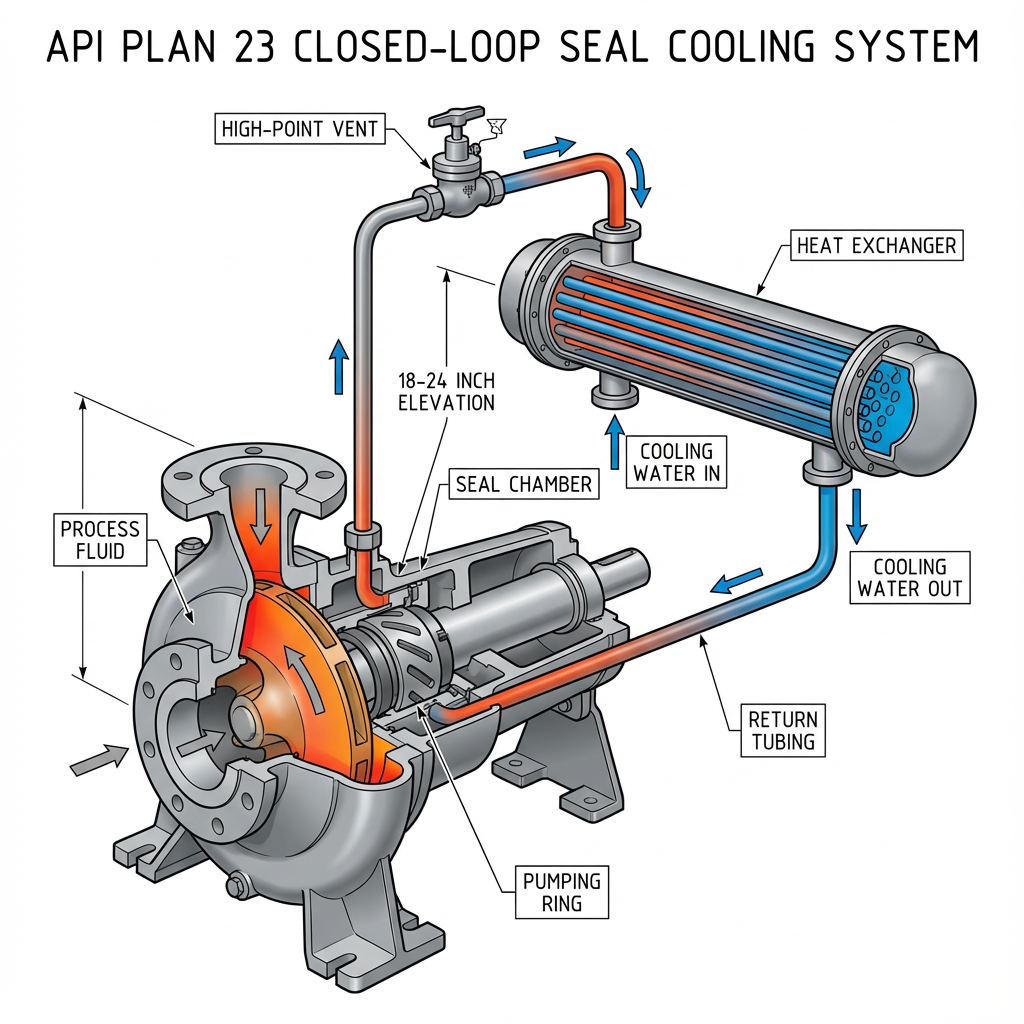 API PLAN 23 CLOSED-LOOP SEAL COOLING SYSTEM

HIGH-POINT VENT

HEAT EXCHANGER

18-24 INCH ELEVATION

COOLING WATER IN

SEAL CHAMBER

PROCESS FLUID

COOLING WATER OUT

RETURN TUBING

PUMPING RING