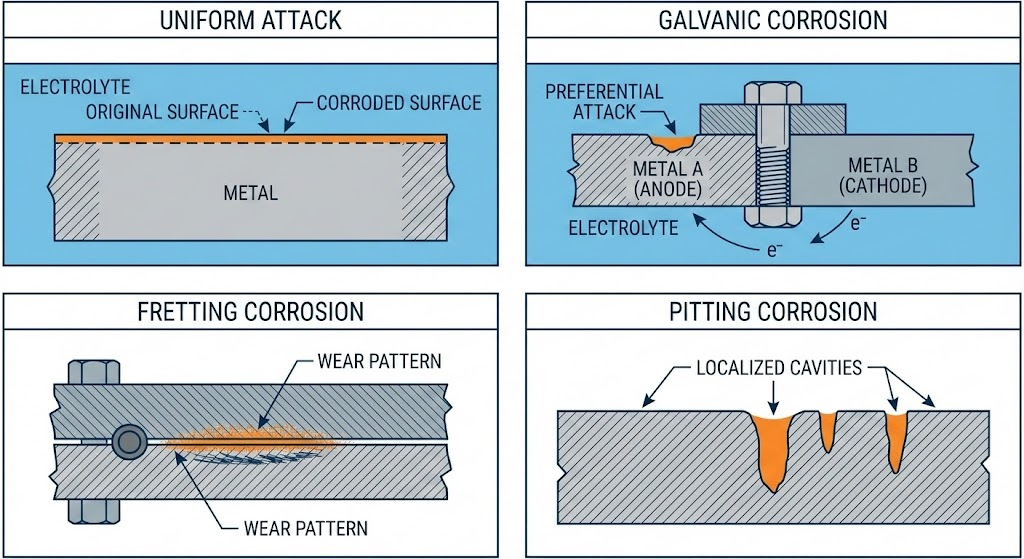 UNIFORM ATTACK

ELECTROLYTE
ORIGINAL SURFACE
CORRODED SURFACE
METAL

GALVANIC CORROSION

PREFERENTIAL ATTACK
METAL A (ANODE)
METAL B (CATHODE)
ELECTROLYTE
$e^-$
$e^-$

FRETTING CORROSION

WEAR PATTERN
WEAR PATTERN

PITTING CORROSION

LOCALIZED CAVITIES