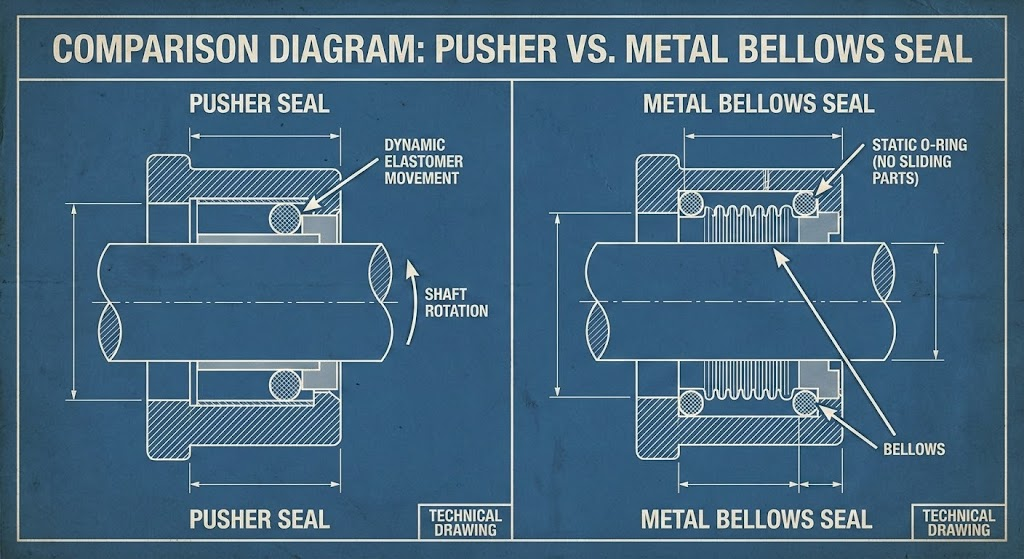 COMPARISON DIAGRAM: PUSHER VS. METAL BELLOWS SEAL

PUSHER SEAL

DYNAMIC ELASTOMER MOVEMENT

SHAFT ROTATION

PUSHER SEAL

TECHNICAL DRAWING

METAL BELLOWS SEAL

STATIC O-RING (NO SLIDING PARTS)

BELLOWS

METAL BELLOWS SEAL

TECHNICAL DRAWING