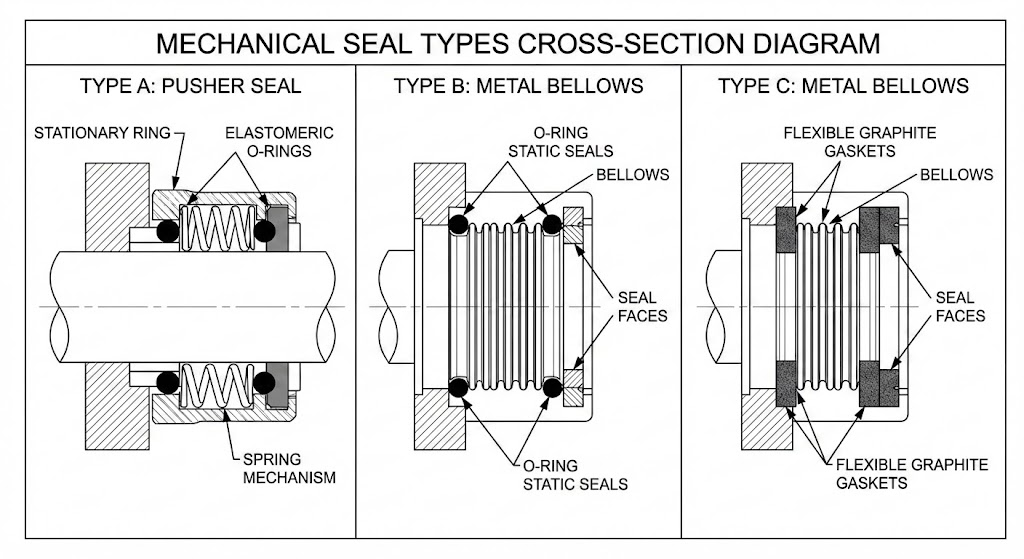 MECHANICAL SEAL TYPES CROSS-SECTION DIAGRAM

TYPE A: PUSHER SEAL

STATIONARY RING

ELASTOMERIC O-RINGS

SPRING MECHANISM

TYPE B: METAL BELLOWS

O-RING STATIC SEALS

BELLOWS

SEAL FACES

O-RING STATIC SEALS

TYPE C: METAL BELLOWS

FLEXIBLE GRAPHITE GASKETS

BELLOWS

SEAL FACES

FLEXIBLE GRAPHITE GASKETS