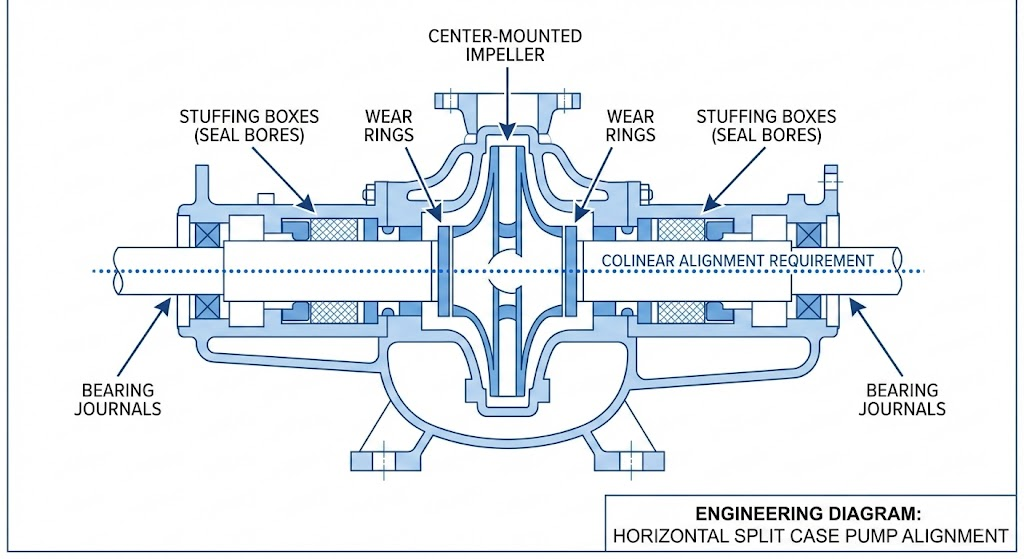 CENTER-MOUNTED IMPELLER

STUFFING BOXES (SEAL BORES)

WEAR RINGS

WEAR RINGS

STUFFING BOXES (SEAL BORES)

COLINEAR ALIGNMENT REQUIREMENT

BEARING JOURNALS

BEARING JOURNALS

ENGINEERING DIAGRAM:
HORIZONTAL SPLIT CASE PUMP ALIGNMENT