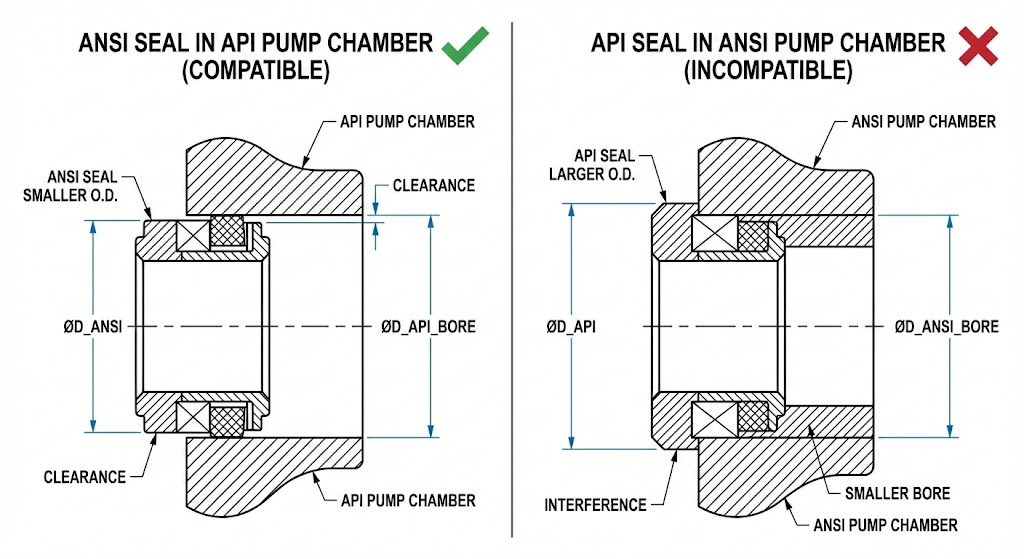 ANSI SEAL IN API PUMP CHAMBER (COMPATIBLE)

API PUMP CHAMBER

ANSI SEAL SMALLER O.D.

CLEARANCE

ØD_ANSI

ØD_API_BORE

CLEARANCE

API PUMP CHAMBER

API SEAL IN ANSI PUMP CHAMBER (INCOMPATIBLE)

ANSI PUMP CHAMBER

API SEAL LARGER O.D.

ØD_API

ØD_ANSI_BORE

INTERFERENCE

SMALLER BORE

ANSI PUMP CHAMBER